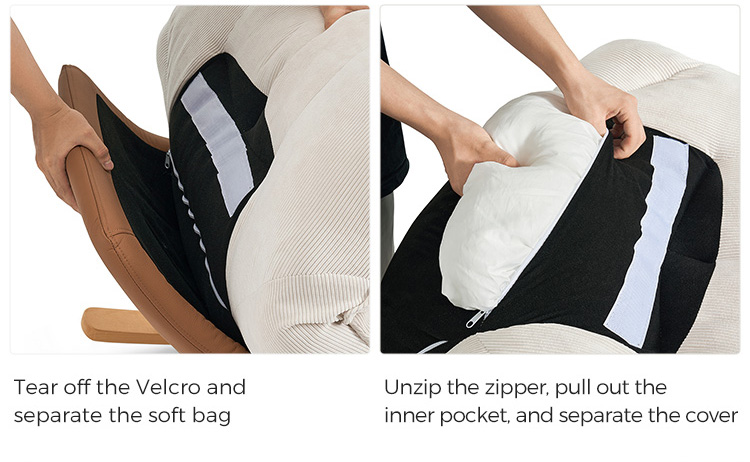 Tear off the Velcro and separate the soft bag

Unzip the zipper, pull out the inner pocket, and separate the cover