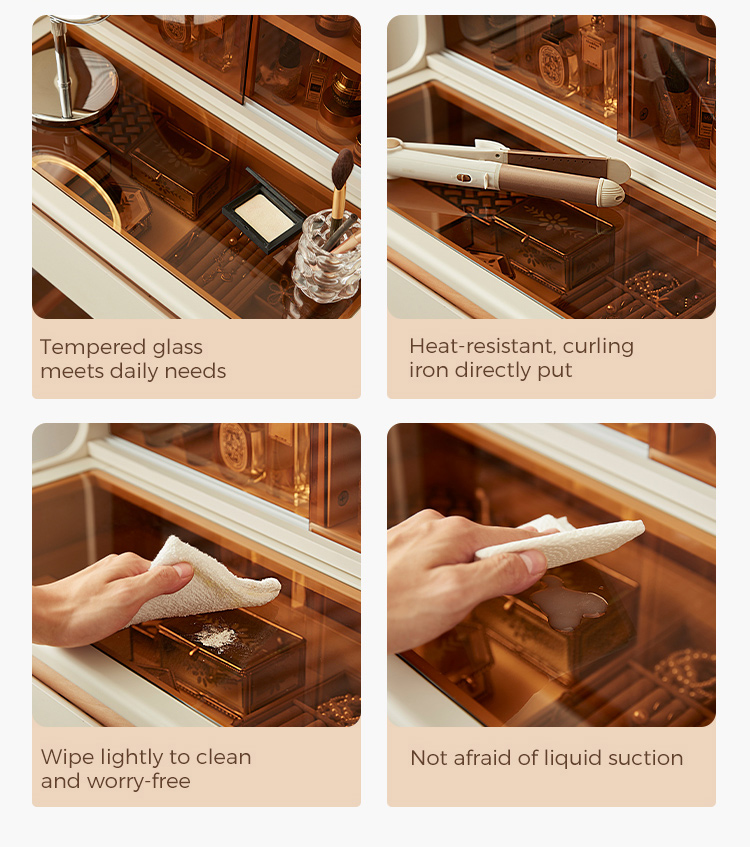 Tempered glass meets daily needs

Heat-resistant, curling iron directly put

Wipe lightly to clean and worry-free

Not afraid of liquid suction