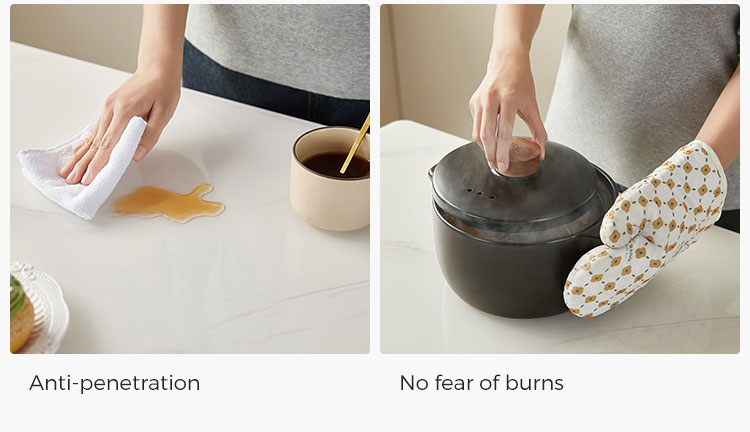 Anti-penetration

No fear of burns