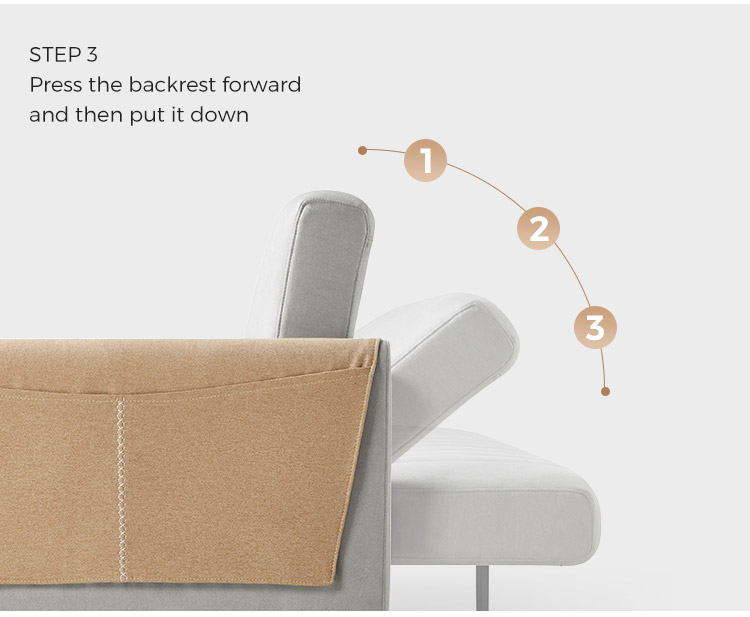 STEP 3
Press the backrest forward and then put it down

1
2
3